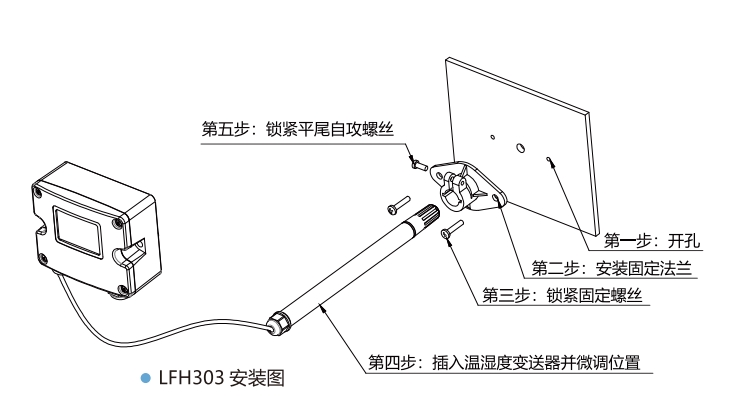 第五步：锁紧平尾自攻螺丝

第一步：开孔

第二步：安装固定法兰

第三步：锁紧固定螺丝

第四步：插入温湿度变送器并微调位置

LFH303 安装图